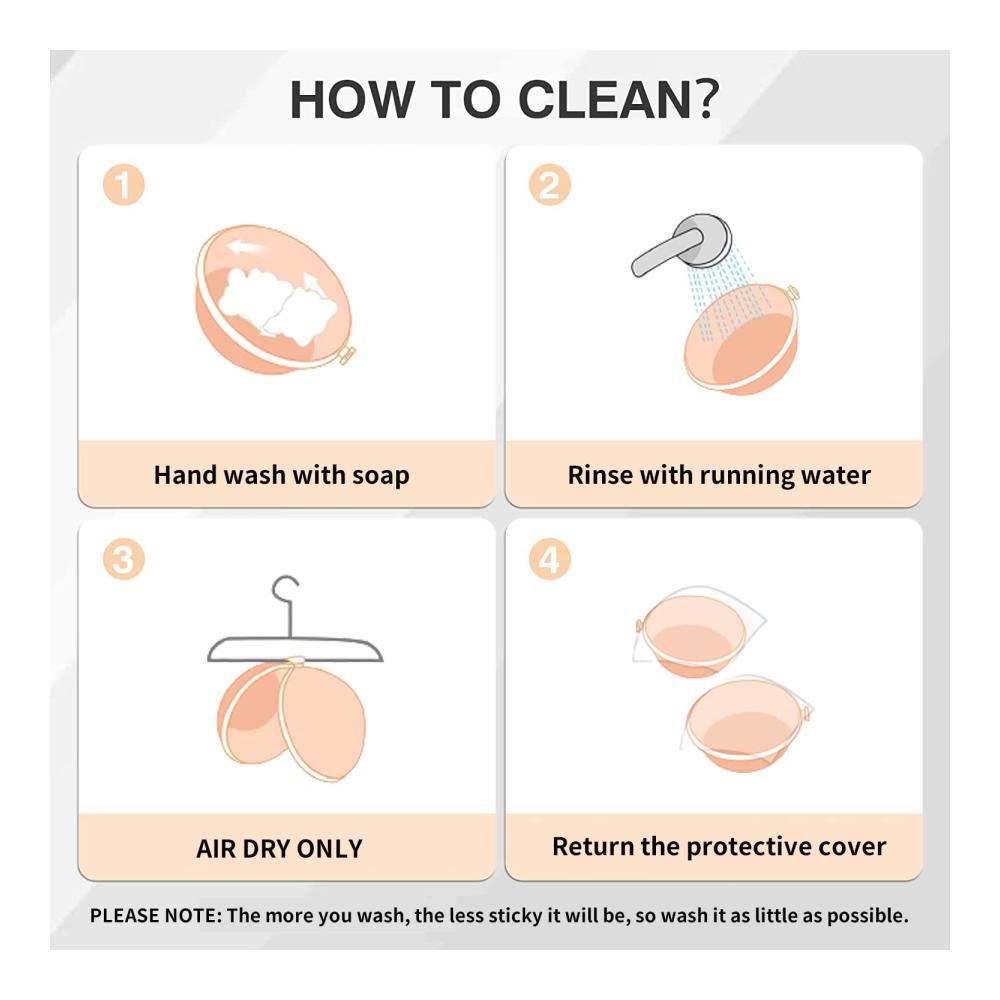 HOW TO CLEAN?

1

Hand wash with soap

2

Rinse with running water

3

AIR DRY ONLY

4

Return the protective cover

PLEASE NOTE: The more you wash, the less sticky it will be, so wash it as little as possible.